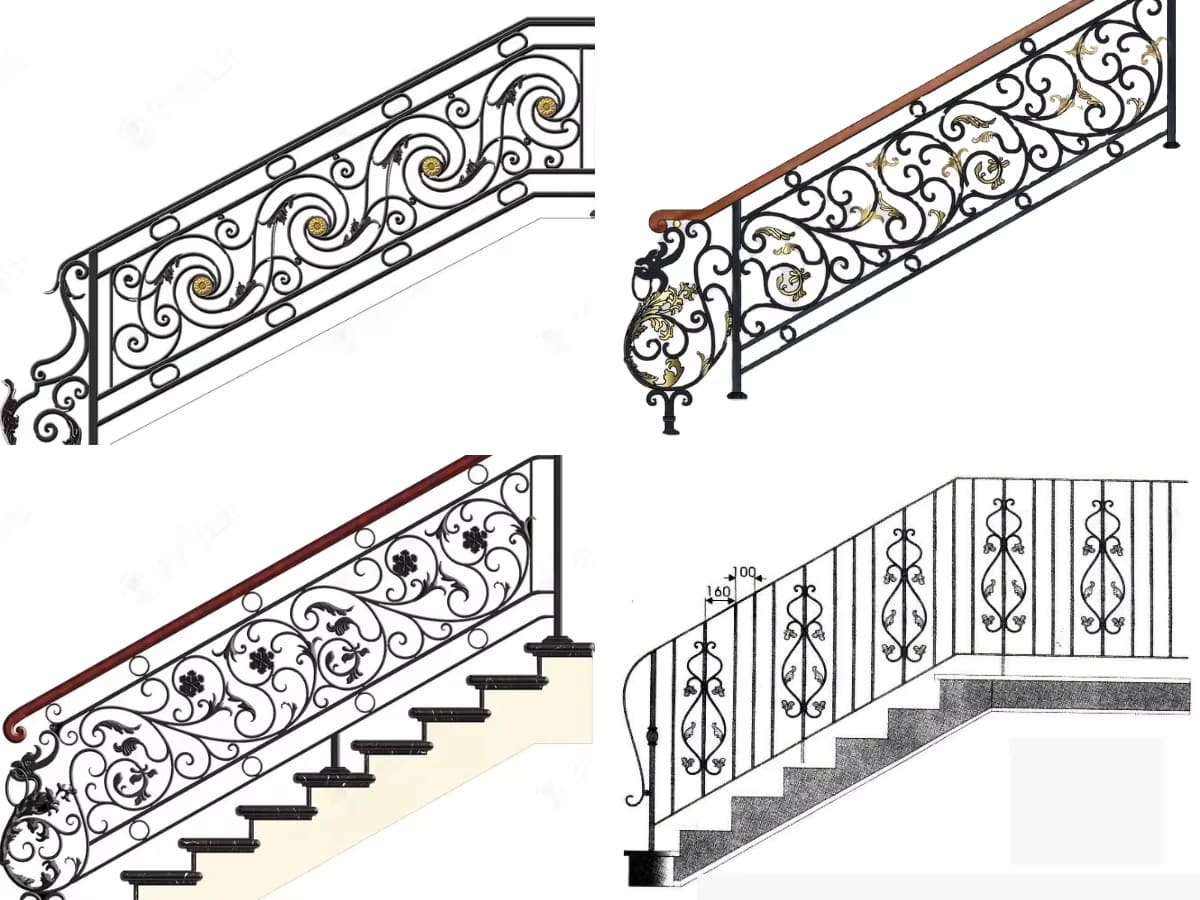 100
160