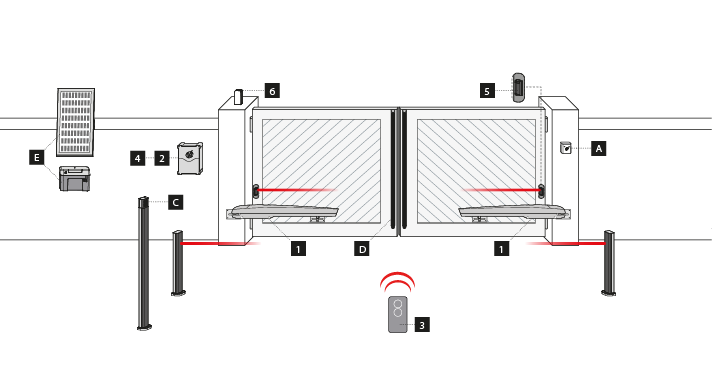 6
5
E
4
2
A
C
1
D
1
3